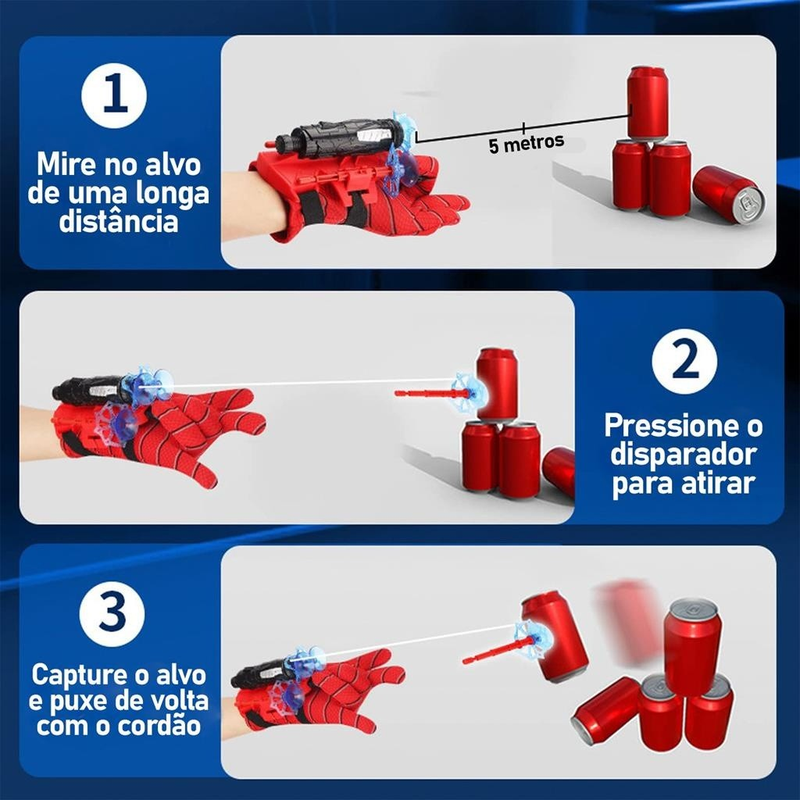 1

Mire no alvo de uma longa distância

5 metros

2

Pressione o disparador para atirar

3

Capture o alvo e puxe de volta com o cordão