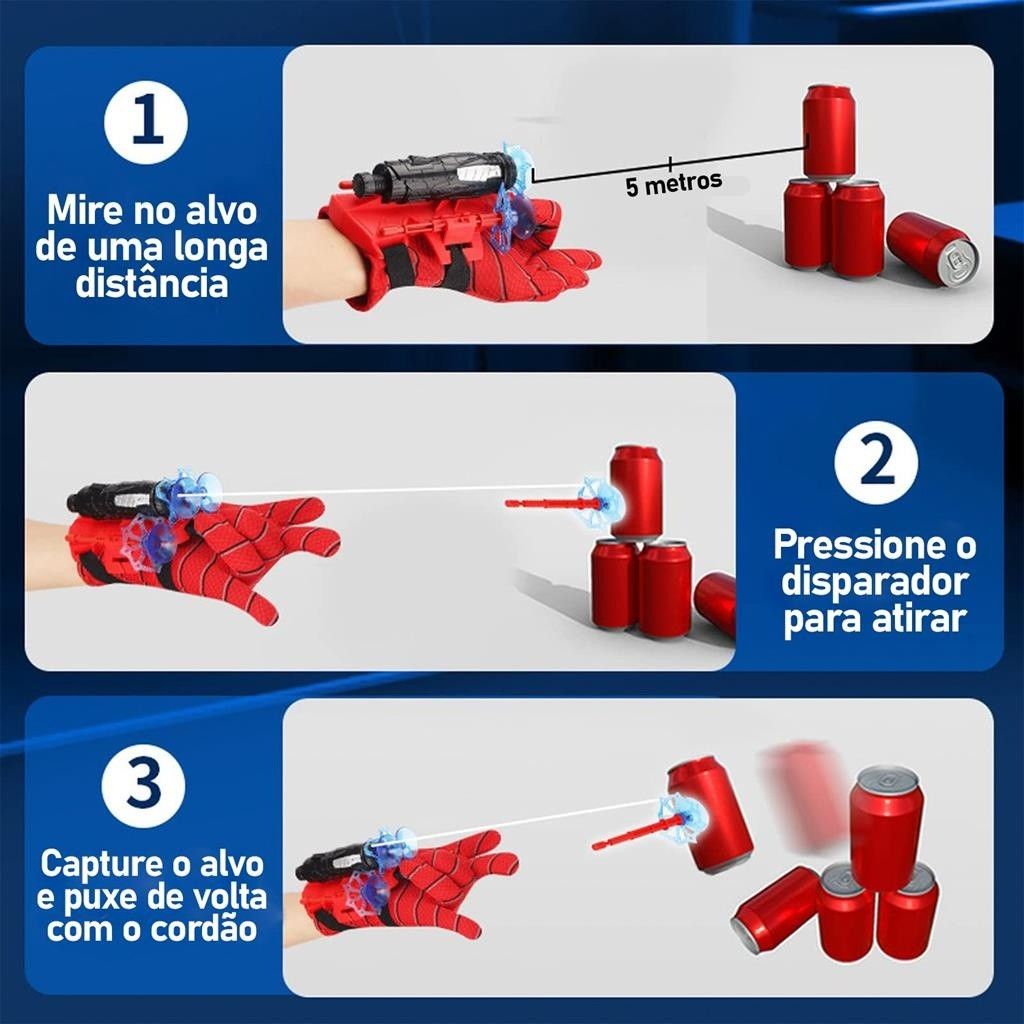 1

Mire no alvo de uma longa distância

5 metros

2

Pressione o disparador para atirar

3

Capture o alvo e puxe de volta com o cordão