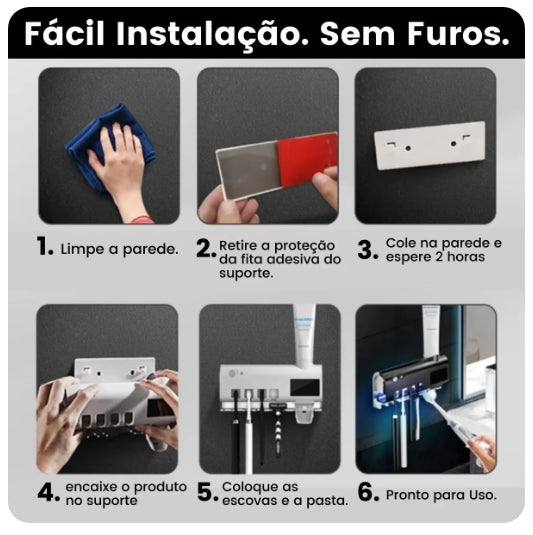 Fácil Instalação. Sem Furos.

1. Limpe a parede.

2. Retire a proteção da fita adesiva do suporte.

3. Cole na parede e espere 2 horas

4. encaixe o produto no suporte

5. Coloque as escovas e a pasta.

6. Pronto para Uso.